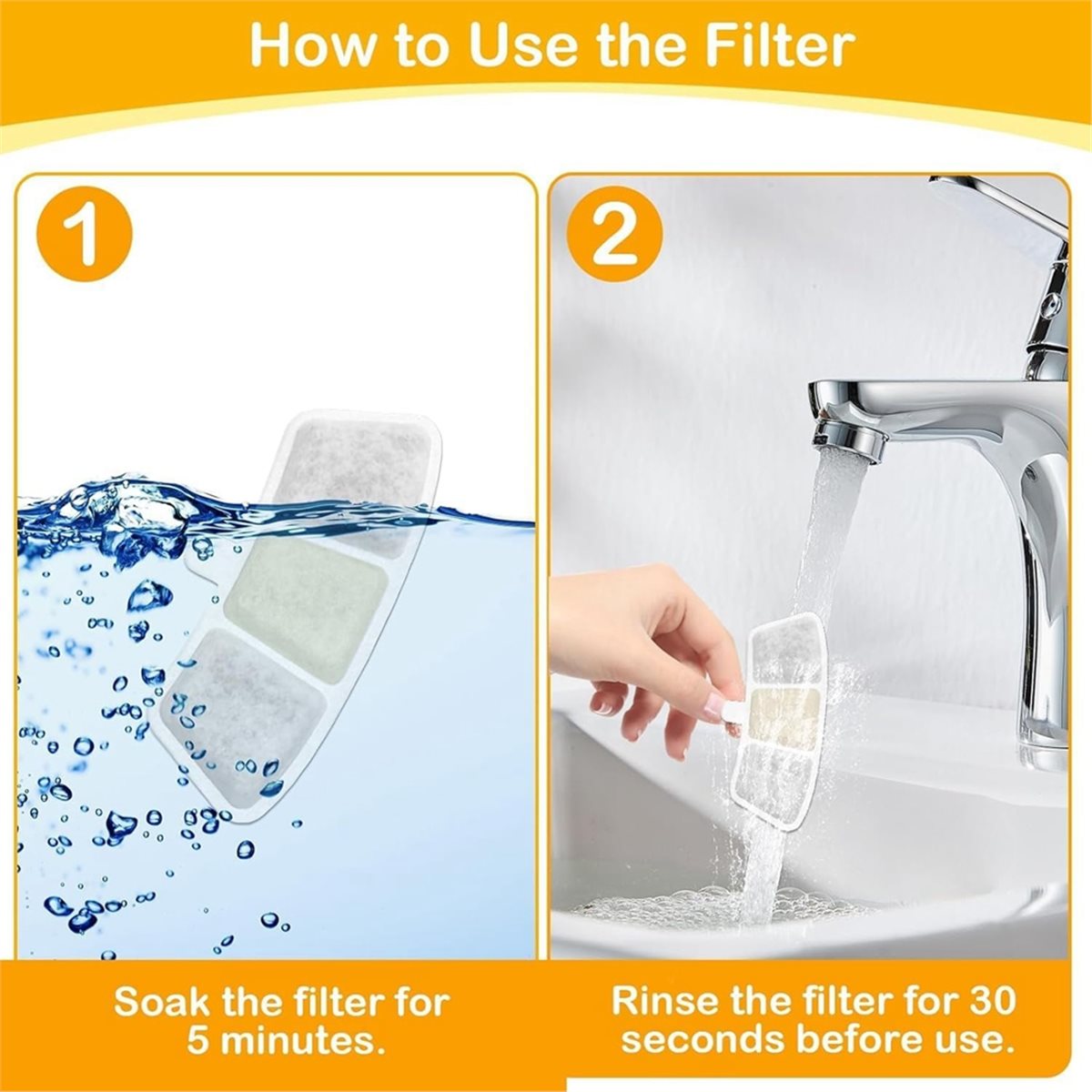 How to Use the Filter

1

Soak the filter for 5 minutes.

2

Rinse the filter for 30 seconds before use.